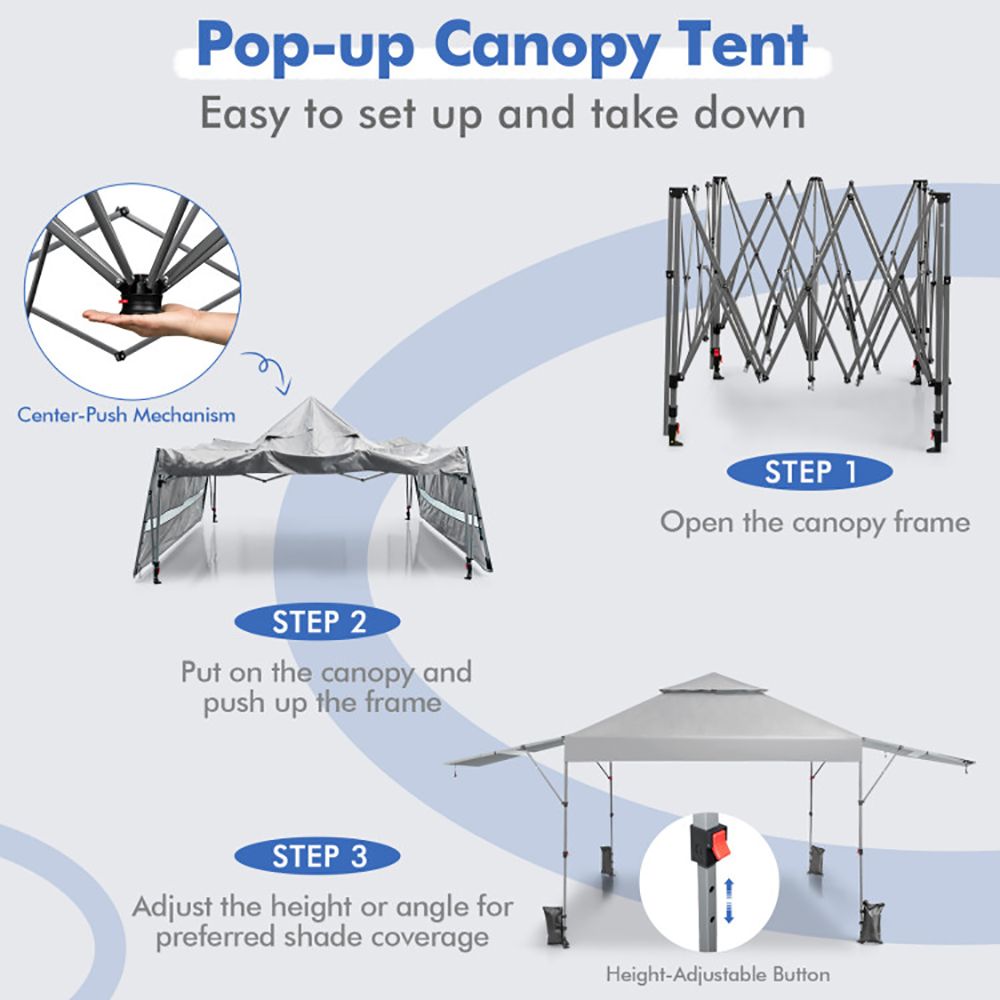 Pop-up Canopy Tent

Easy to set up and take down

Center-Push Mechanism

STEP 1

Open the canopy frame

STEP 2

Put on the canopy and push up the frame

STEP 3

Adjust the height or angle for preferred shade coverage

Height-Adjustable Button